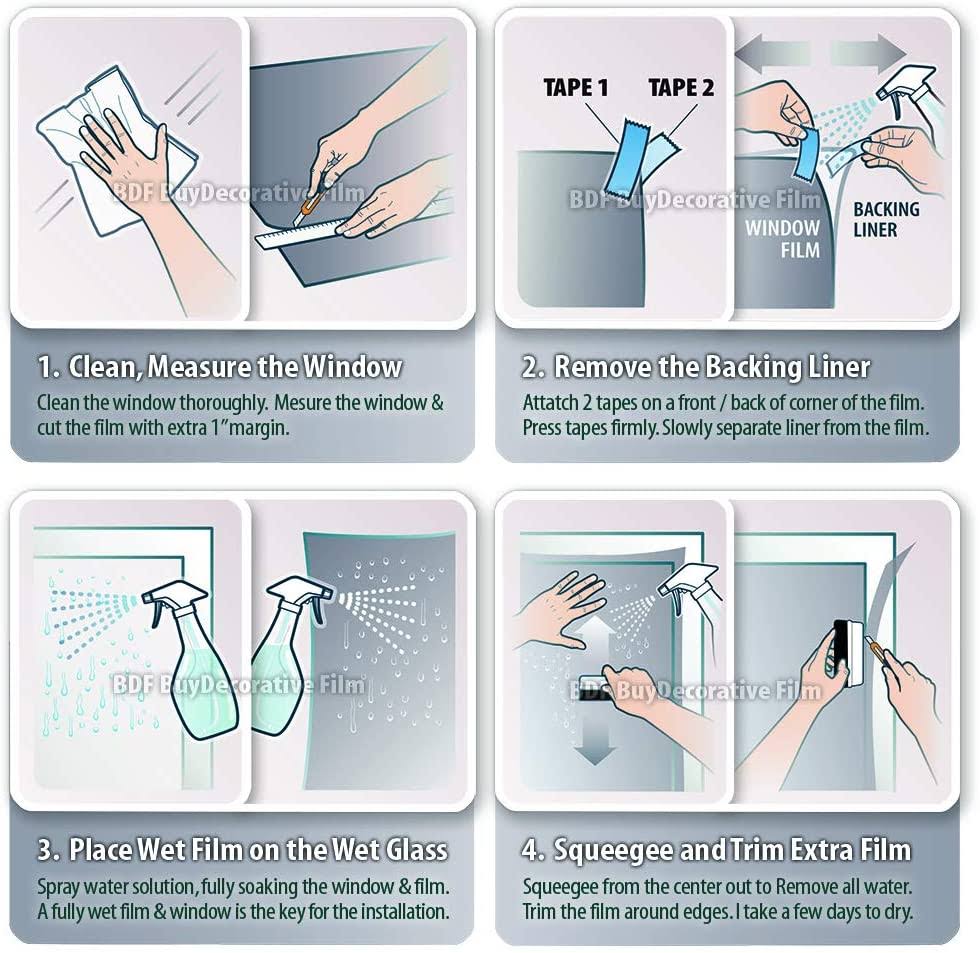 BDF BuyDecorative Film

1. Clean, Measure the Window

Clean the window thoroughly. Mesure the window & cut the film with extra 1"margin.

TAPE 1

TAPE 2

BDF BuyDecorative Film

WINDOW FILM

BACKING LINER

2. Remove the Backing Liner

Attatch 2 tapes on a front / back of corner of the film. Press tapes firmly. Slowly separate liner from the film.

BDF BuyDecorative Film

3. Place Wet Film on the Wet Glass

Spray water solution, fully soaking the window & film. A fully wet film & window is the key for the installation.

BDF BuyDecorative Film

4. Squeegee and Trim Extra Film

Squeegee from the center out to Remove all water. Trim the film around edges. I take a few days to dry.