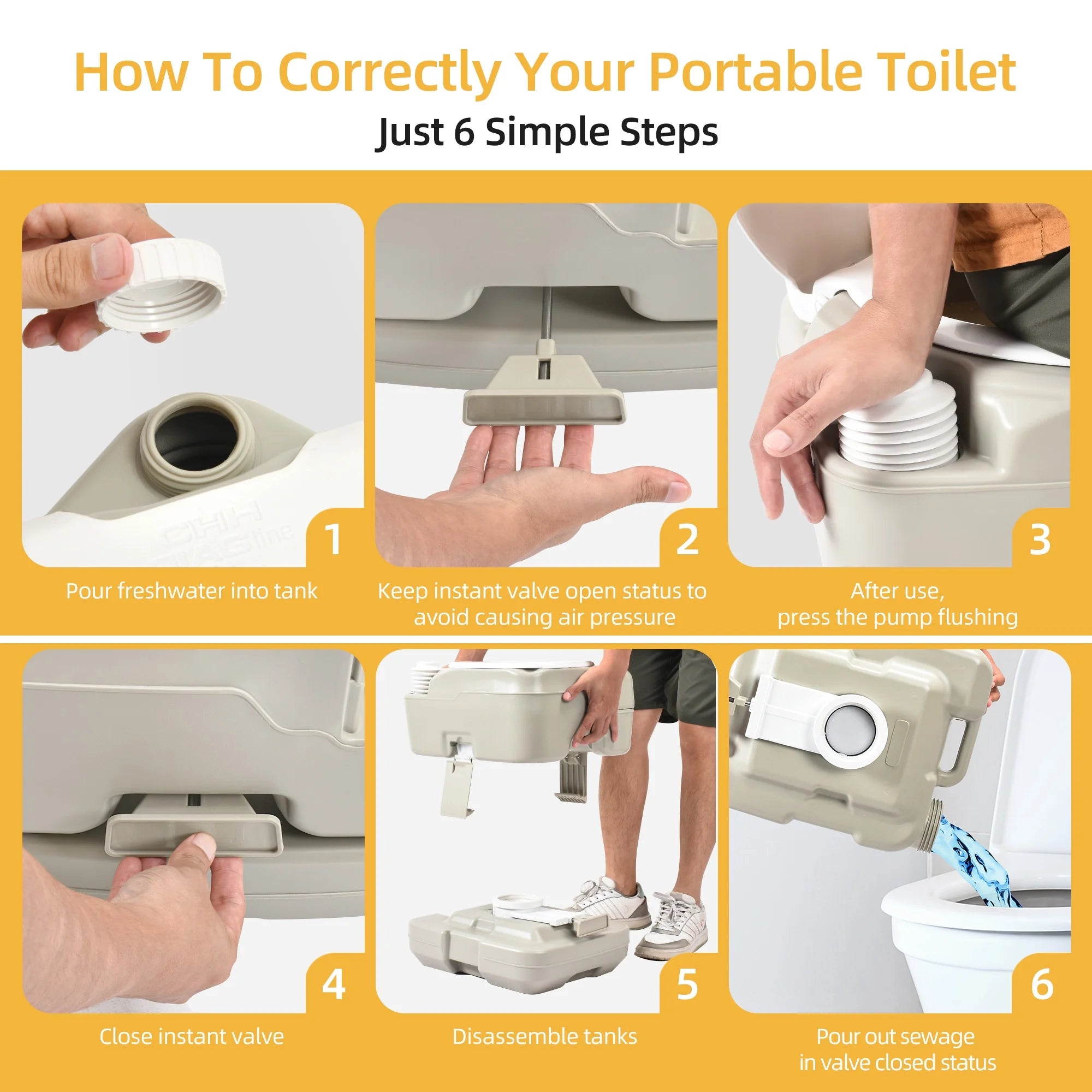 How To Correctly Your Portable Toilet

Just 6 Simple Steps

1

Pour freshwater into tank

2

Keep instant valve open status to avoid causing air pressure

3

After use, press the pump flushing

4

Close instant valve

5

Disassemble tanks

6

Pour out sewage in valve closed status